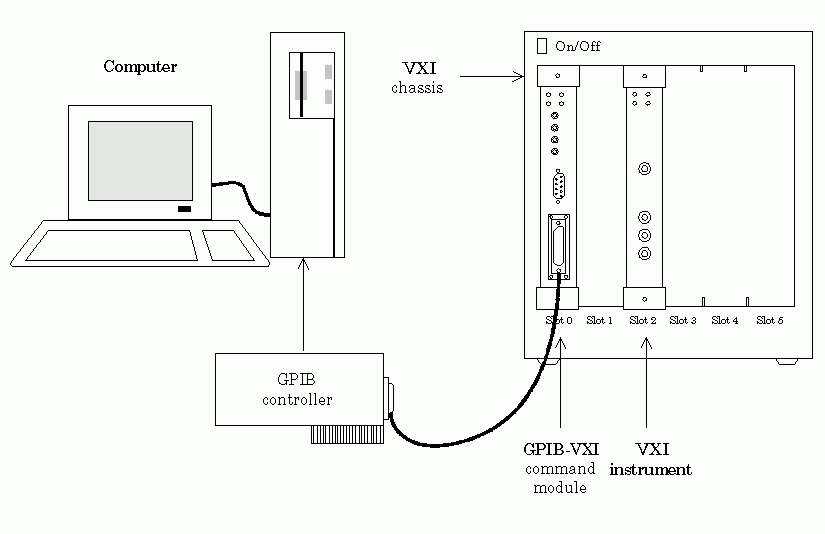 Computer

VXI chassis

On/Off

Slot 0 Slot 1 Slot 2 Slot 3 Slot 4 Slot 5

GPIB controller

GPIB-VXI command module

VXI instrument